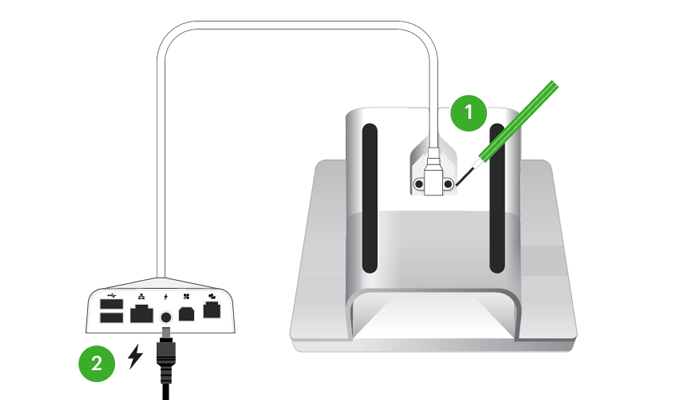 1

2