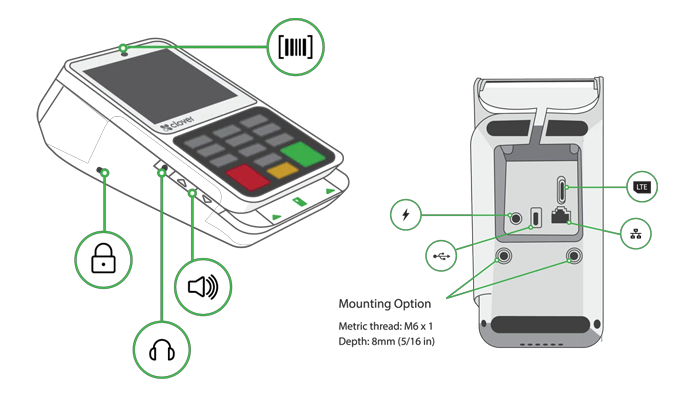 clover

LTE

Mounting Option

Metric thread: M6 x 1

Depth: 8mm (5/16 in)