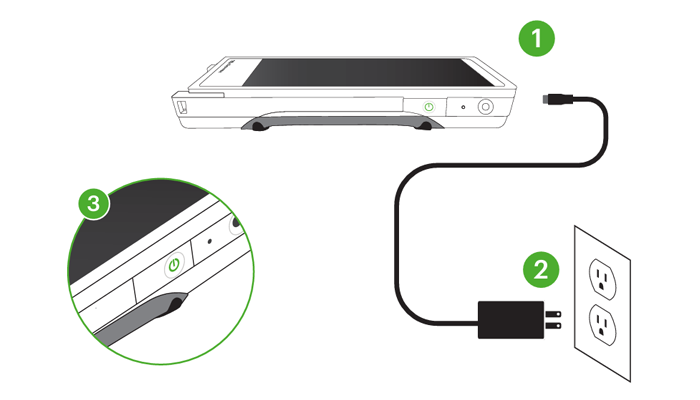 1

3

2